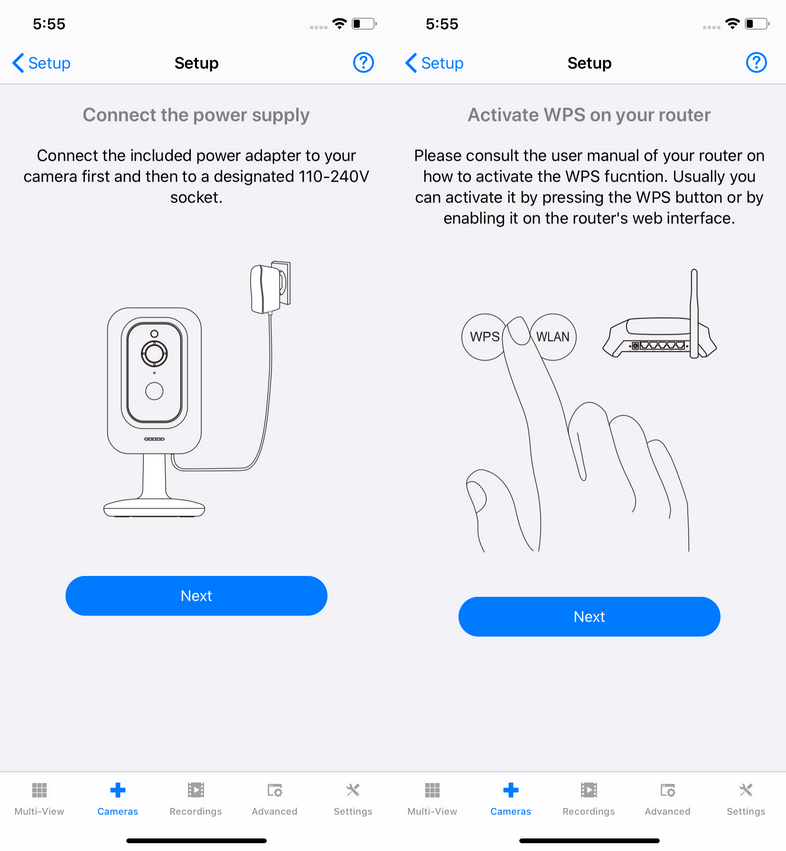 5:55

Setup
Setup
?

Connect the power supply

Connect the included power adapter to your camera first and then to a designated 110-240V socket.

Next

Multi-View
Cameras
Recordings
Advanced
Settings

5:55

Setup
Setup
?

Activate WPS on your router

Please consult the user manual of your router on how to activate the WPS fucntion. Usually you can activate it by pressing the WPS button or by enabling it on the router's web interface.

WPS
WLAN

Next

Multi-View
Cameras
Recordings
Advanced
Settings