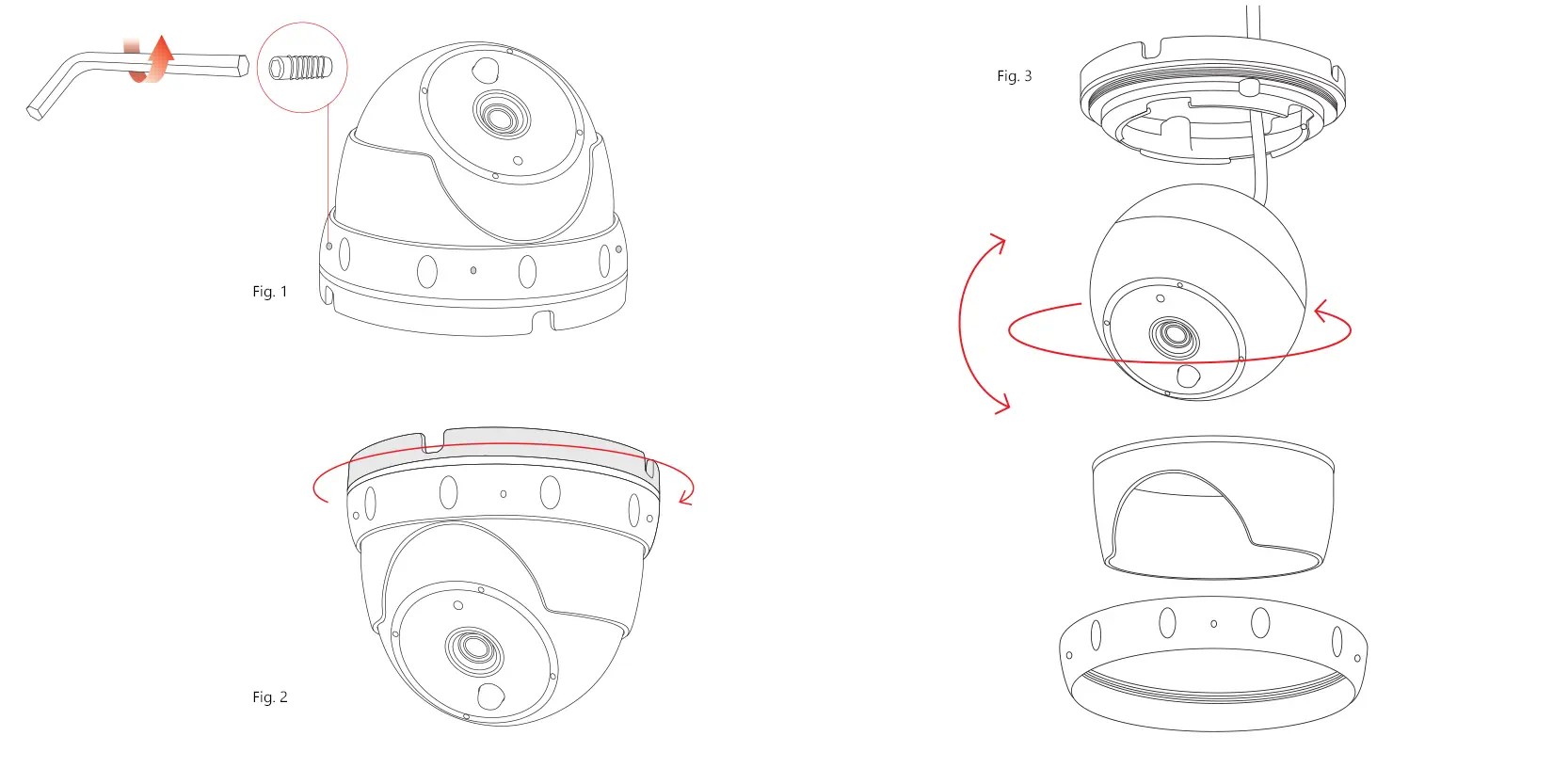 Fig. 1

Fig. 2

Fig. 3