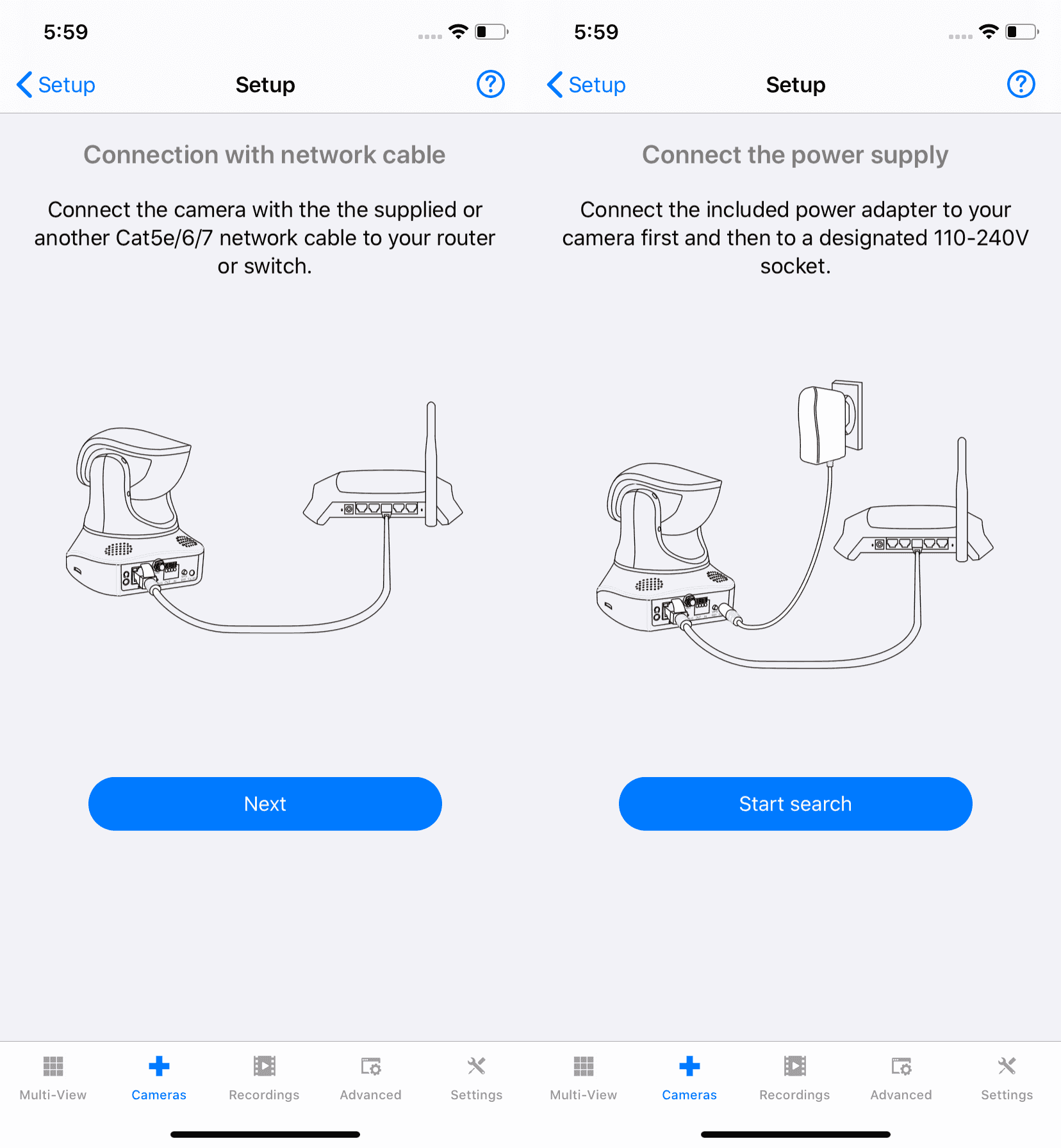 5:59

Setup Setup

Connection with network cable

Connect the camera with the the supplied or another Cat5e/6/7 network cable to your router or switch.

Next

Multi-View Cameras Recordings Advanced Settings

5:59

Setup Setup

Connect the power supply

Connect the included power adapter to your camera first and then to a designated 110-240V socket.

Start search

Multi-View Cameras Recordings Advanced Settings