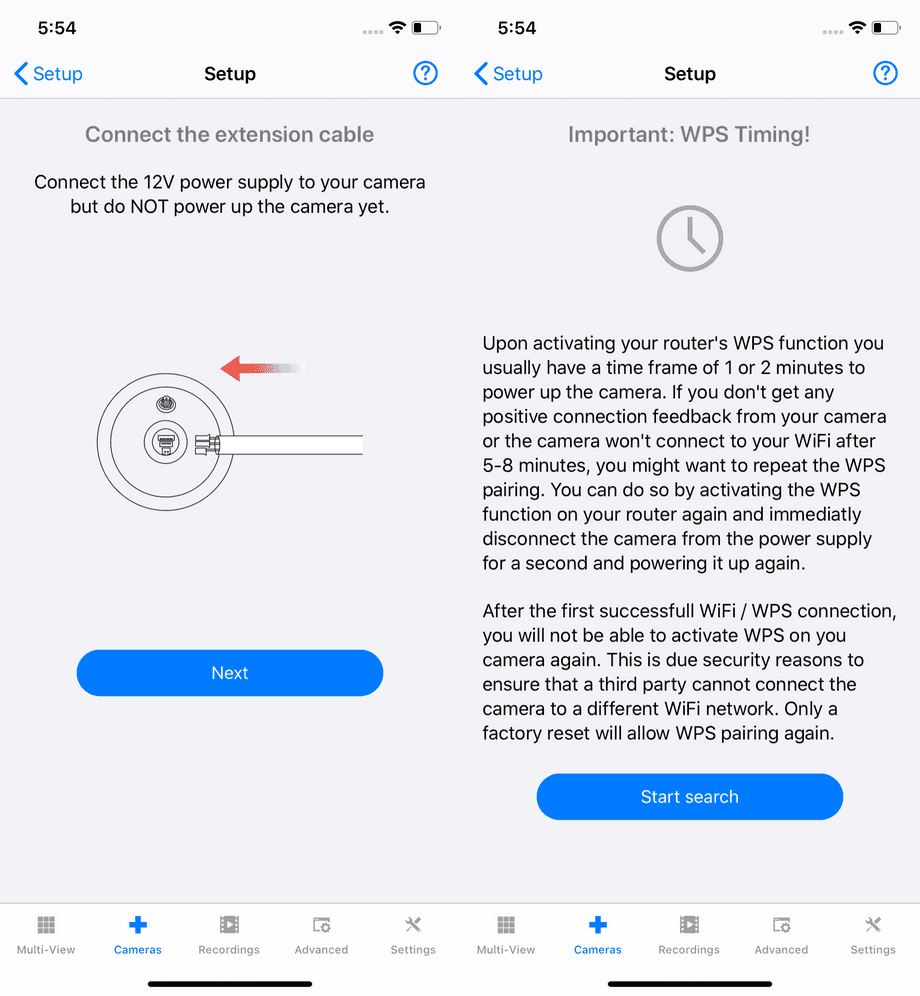 5:54

Setup

Setup

?

Connect the extension cable

Connect the 12V power supply to your camera but do NOT power up the camera yet.

Next

Multi-View

Cameras

Recordings

Advanced

Settings

5:54

Setup

Setup

?

Important: WPS Timing!

Upon activating your router's WPS function you usually have a time frame of 1 or 2 minutes to power up the camera. If you don't get any positive connection feedback from your camera or the camera won't connect to your WiFi after 5-8 minutes, you might want to repeat the WPS pairing. You can do so by activating the WPS function on your router again and immediatly disconnect the camera from the power supply for a second and powering it up again.

After the first successfull WiFi / WPS connection, you will not be able to activate WPS on you camera again. This is due security reasons to ensure that a third party cannot connect the camera to a different WiFi network. Only a factory reset will allow WPS pairing again.

Start search

Multi-View

Cameras

Recordings

Advanced

Settings